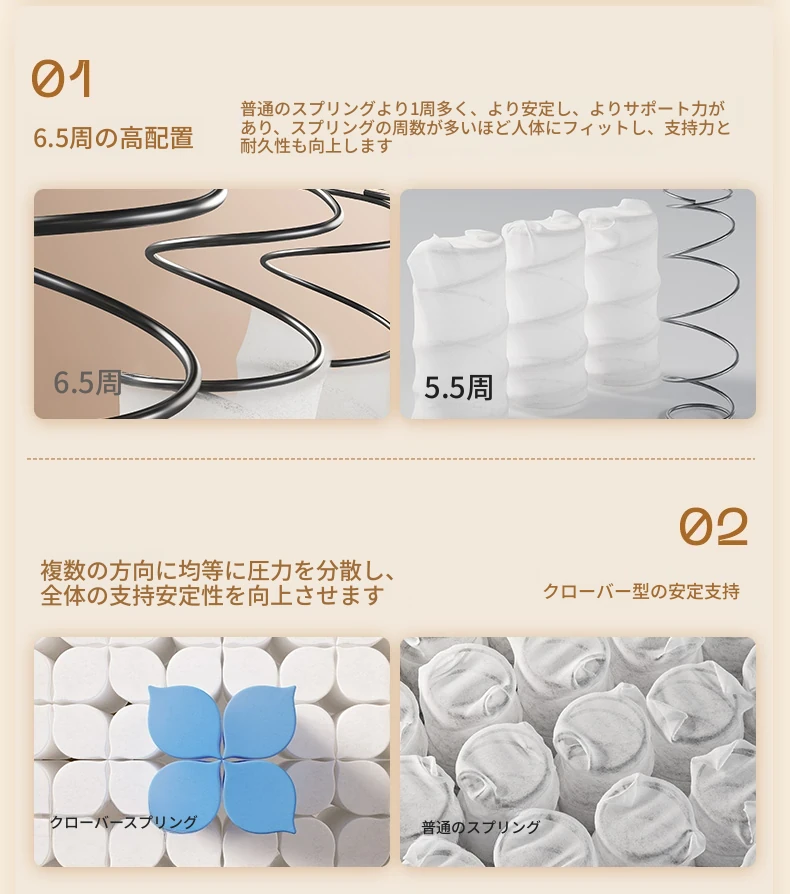 01

6.5周の高配置

普通のスプリングより1周多く、より安定し、よりサポート力があり、スプリングの周数が多いほど人体にフィットし、支持力と耐久性も向上します

6.5周

5.5周

02

複数の方向に均等に圧力を分散し、全体の支持安定性を向上させます

クローバー型の安定支持

クローバースプリング

普通のスプリング