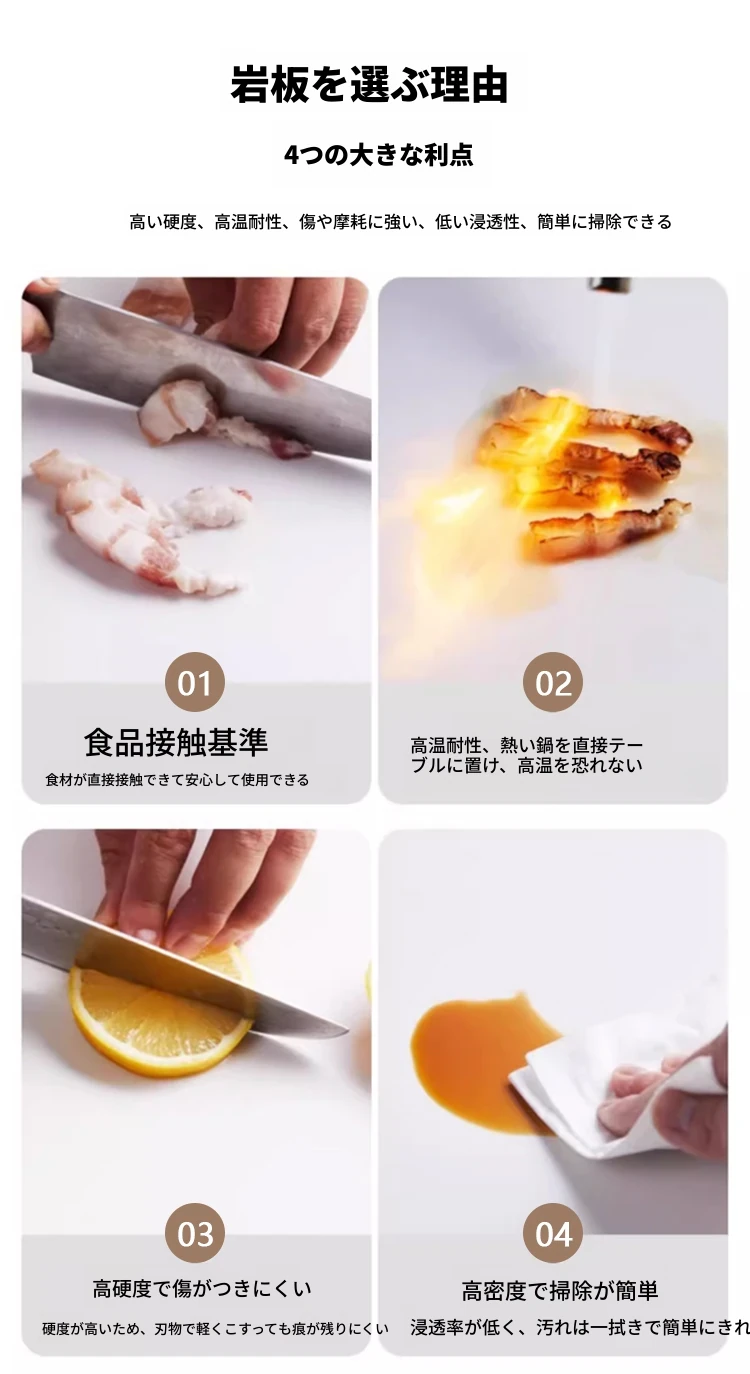 岩板を選ぶ理由

4つの大きな利点

高い硬度、高温耐性、傷や摩耗に強い、低い浸透性、簡単に掃除できる

01

食品接触基準

食材が直接接触できて安心して使用できる

02

高温耐性、熱い鍋を直接テーブルに置け、高温を恐れない

03

高硬度で傷がつきにくい

硬度が高いため、刃物で軽くこすっても痕が残りにくい

04

高密度で掃除が簡単

浸透率が低く、汚れは一拭きで簡単にきれ