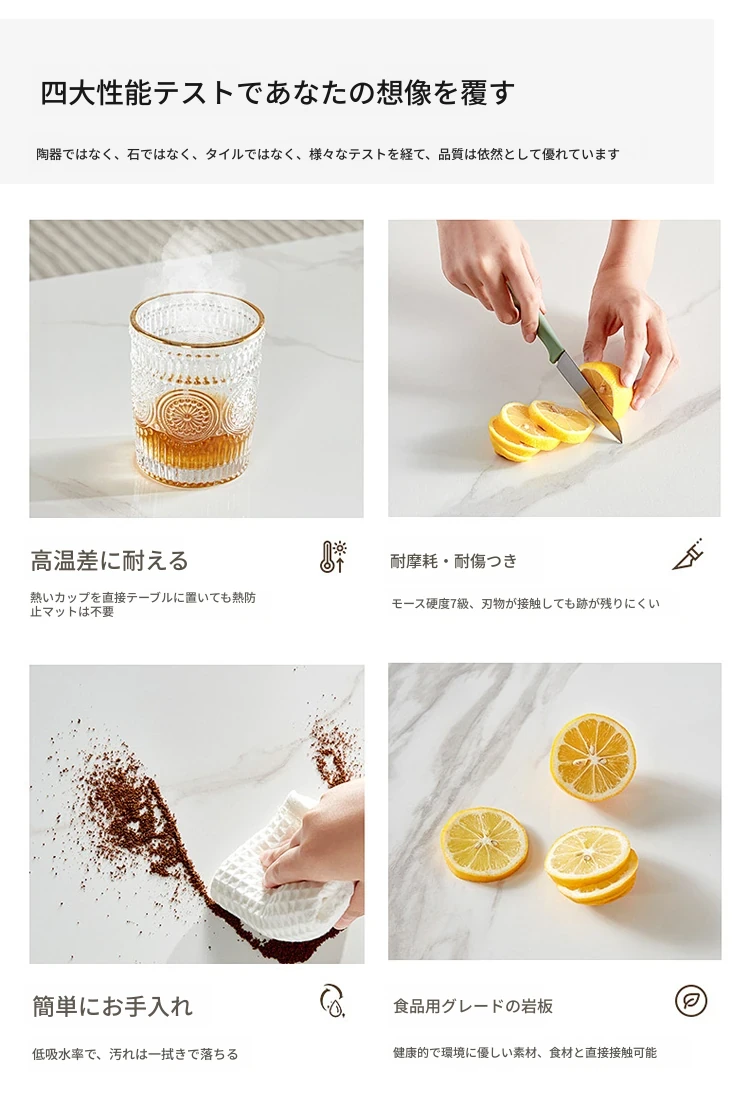 四大性能テストであなたの想像を覆す

陶器ではなく、石ではなく、タイルではなく、様々なテストを経て、品質は依然として優れています

高温差に耐える

熱いカップを直接テーブルに置いても熱防止マットは不要

耐摩耗・耐傷つき

モース硬度7級、刃物が接触しても跡が残りにくい

簡単にお手入れ

低吸水率で、汚れは一拭きで落ちる

食品用グレードの岩板

健康的で環境に優しい素材、食材と直接接触可能