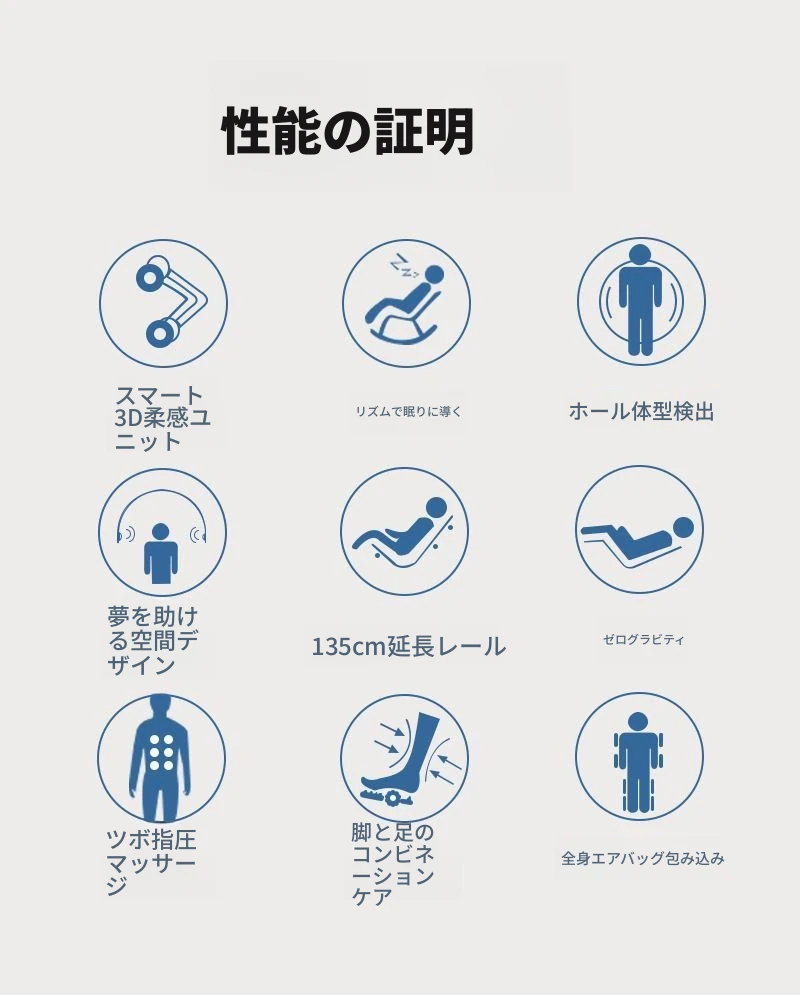 性能の証明

スマート3D柔感ユニット

リズムで眠りに導く

ホール体型検出

夢を助ける空間デザイン

135cm延長レール

ゼログラビティ

ツボ指圧マッサージ

脚と足のコンビネーションケア

全身エアバッグ包み込み