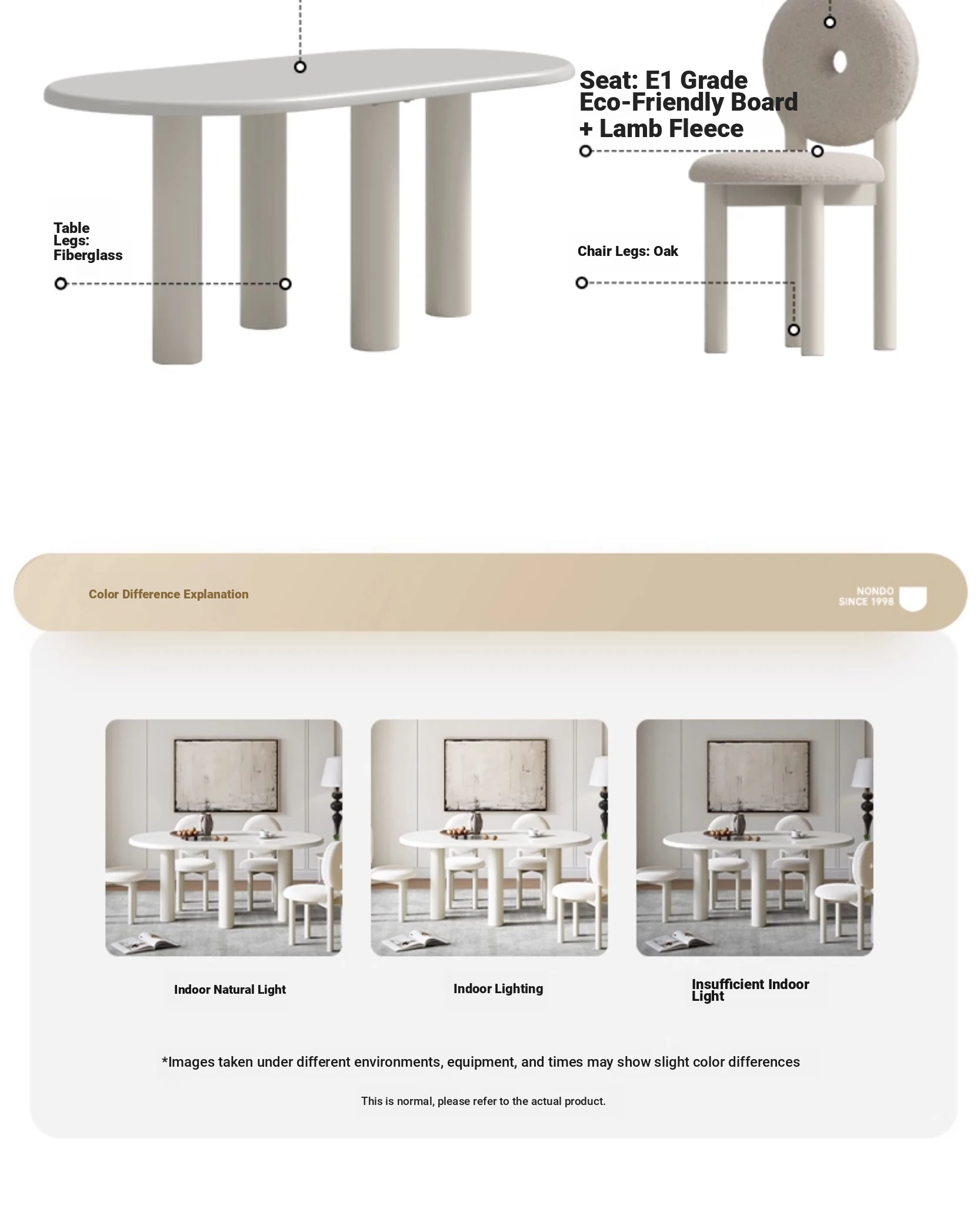 Seat: E1 Grade Eco-Friendly Board + Lamb Fleece

Table Legs: Fiberglass

Chair Legs: Oak

Color Difference Explanation

NONDO SINCE 1998

Indoor Natural Light

Indoor Lighting

Insufficient Indoor Light

*Images taken under different environments, equipment, and times may show slight color differences

This is normal, please refer to the actual product.