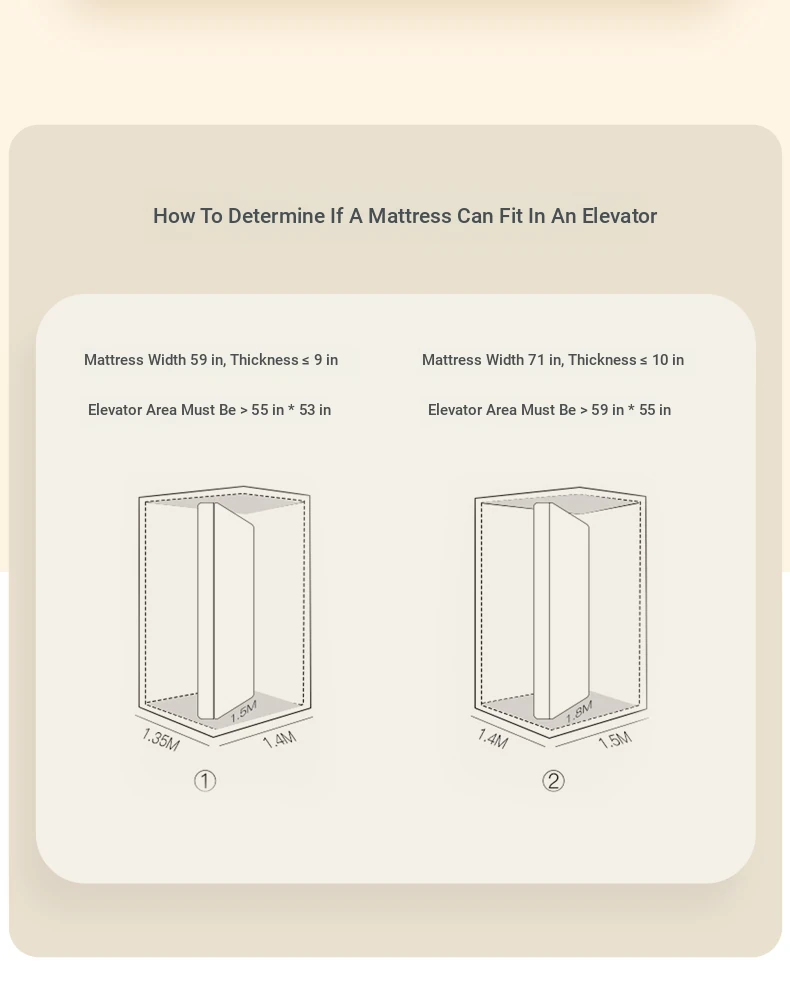 How To Determine If A Mattress Can Fit In An Elevator

Mattress Width 59 in, Thickness ≤ 9 in

Elevator Area Must Be > 55 in * 53 in

1.5M
1.35M
1.4M
①

Mattress Width 71 in, Thickness ≤ 10 in

Elevator Area Must Be > 59 in * 55 in

1.8M
1.4M
1.5M
②