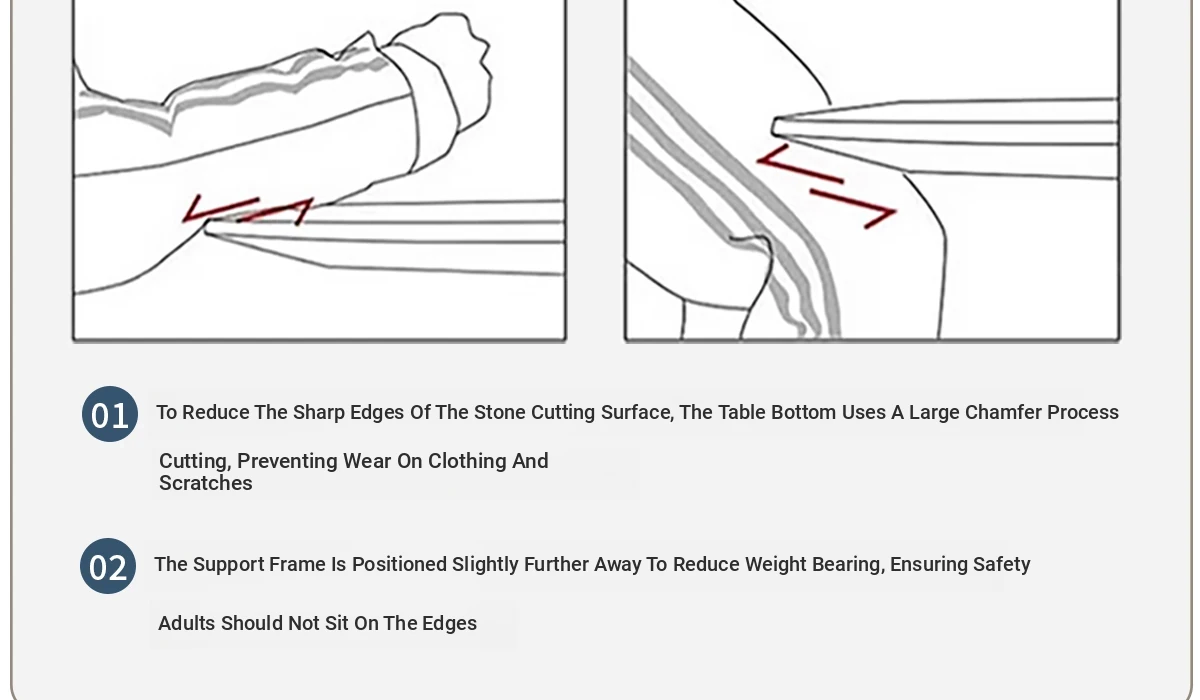 01 To Reduce The Sharp Edges Of The Stone Cutting Surface, The Table Bottom Uses A Large Chamfer Process

Cutting, Preventing Wear On Clothing And Scratches

02 The Support Frame Is Positioned Slightly Further Away To Reduce Weight Bearing, Ensuring Safety

Adults Should Not Sit On The Edges