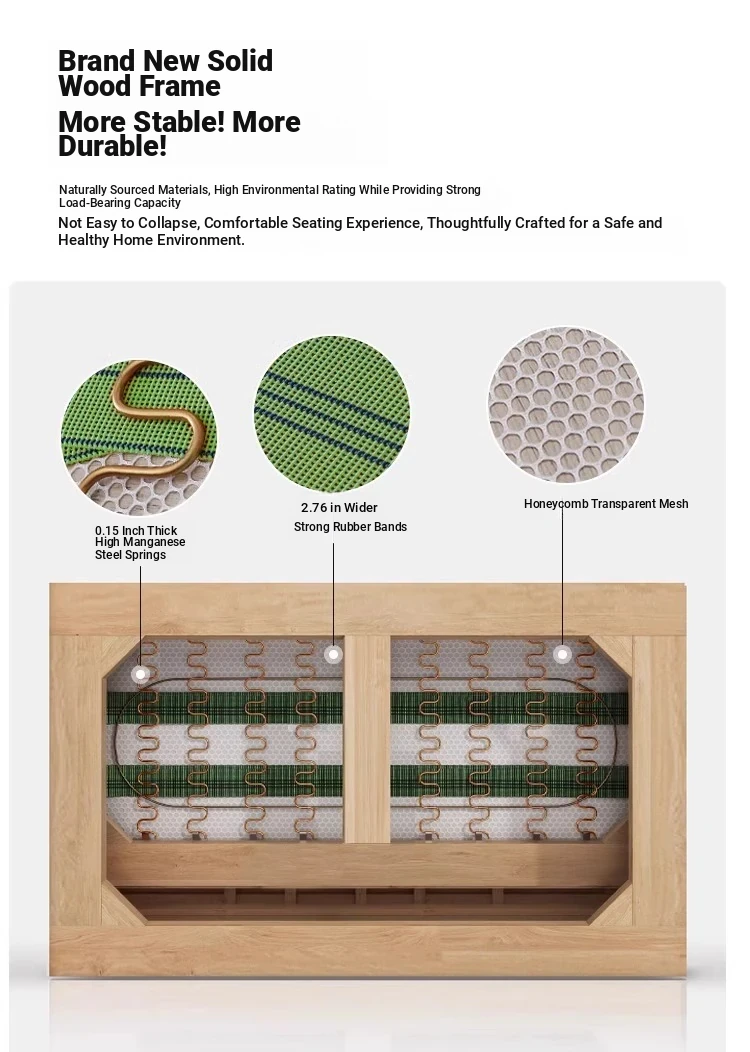 Brand New Solid Wood Frame

More Stable! More Durable!

Naturally Sourced Materials, High Environmental Rating While Providing Strong Load-Bearing Capacity

Not Easy to Collapse, Comfortable Seating Experience, Thoughtfully Crafted for a Safe and Healthy Home Environment.

0.15 Inch Thick High Manganese Steel Springs

2.76 in Wider Strong Rubber Bands

Honeycomb Transparent Mesh