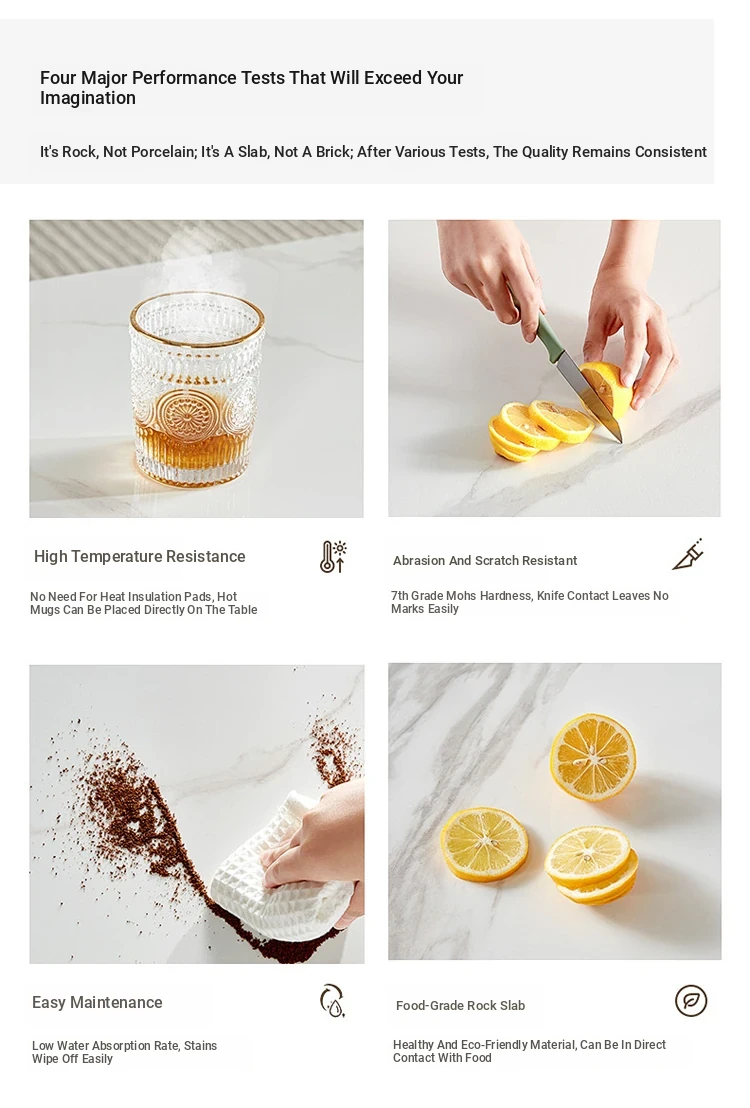 Four Major Performance Tests That Will Exceed Your Imagination

It's Rock, Not Porcelain; It's A Slab, Not A Brick; After Various Tests, The Quality Remains Consistent

High Temperature Resistance

No Need For Heat Insulation Pads, Hot Mugs Can Be Placed Directly On The Table

Abrasion And Scratch Resistant

7th Grade Mohs Hardness, Knife Contact Leaves No Marks Easily

Easy Maintenance

Low Water Absorption Rate, Stains Wipe Off Easily

Food-Grade Rock Slab

Healthy And Eco-Friendly Material, Can Be In Direct Contact With Food