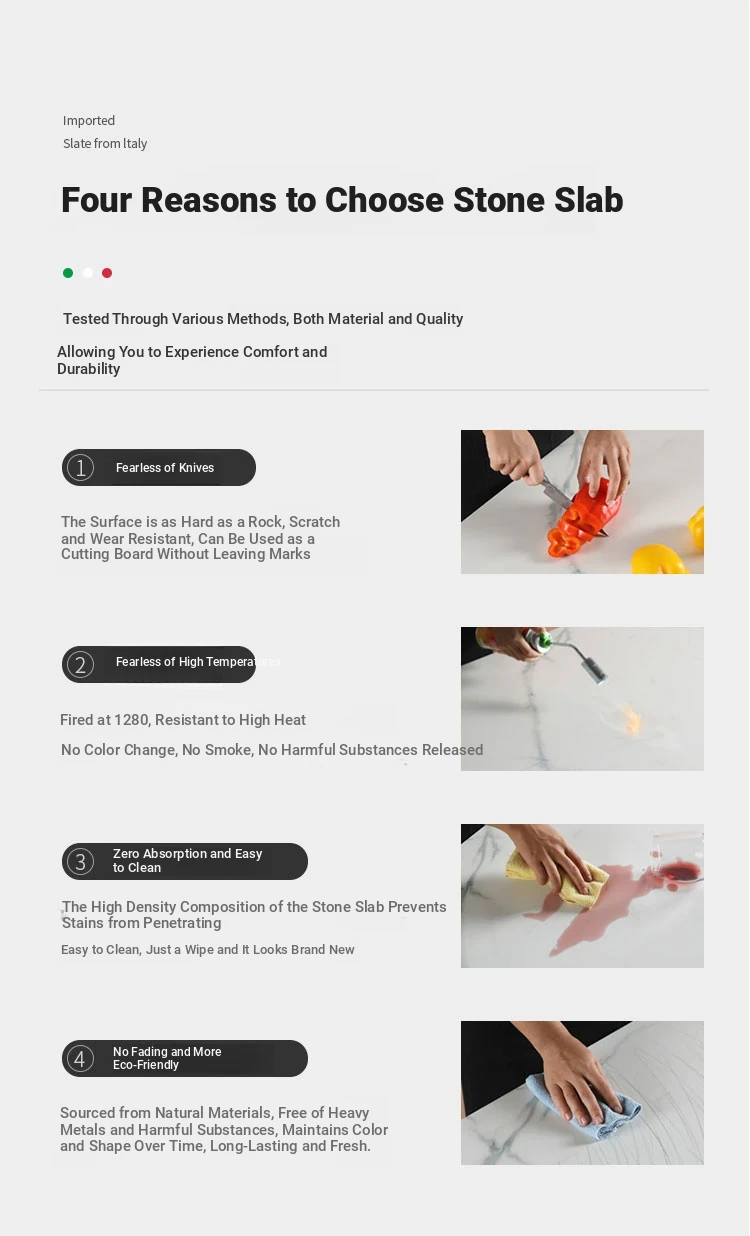 Imported
Slate from Italy

Four Reasons to Choose Stone Slab

Tested Through Various Methods, Both Material and Quality

Allowing You to Experience Comfort and Durability

1 Fearless of Knives

The Surface is as Hard as a Rock, Scratch and Wear Resistant, Can Be Used as a Cutting Board Without Leaving Marks

2 Fearless of High Temperatures

Fired at 1280, Resistant to High Heat

No Color Change, No Smoke, No Harmful Substances Released

3 Zero Absorption and Easy to Clean

The High Density Composition of the Stone Slab Prevents Stains from Penetrating

Easy to Clean, Just a Wipe and It Looks Brand New

4 No Fading and More Eco-Friendly

Sourced from Natural Materials, Free of Heavy Metals and Harmful Substances, Maintains Color and Shape Over Time, Long-Lasting and Fresh.