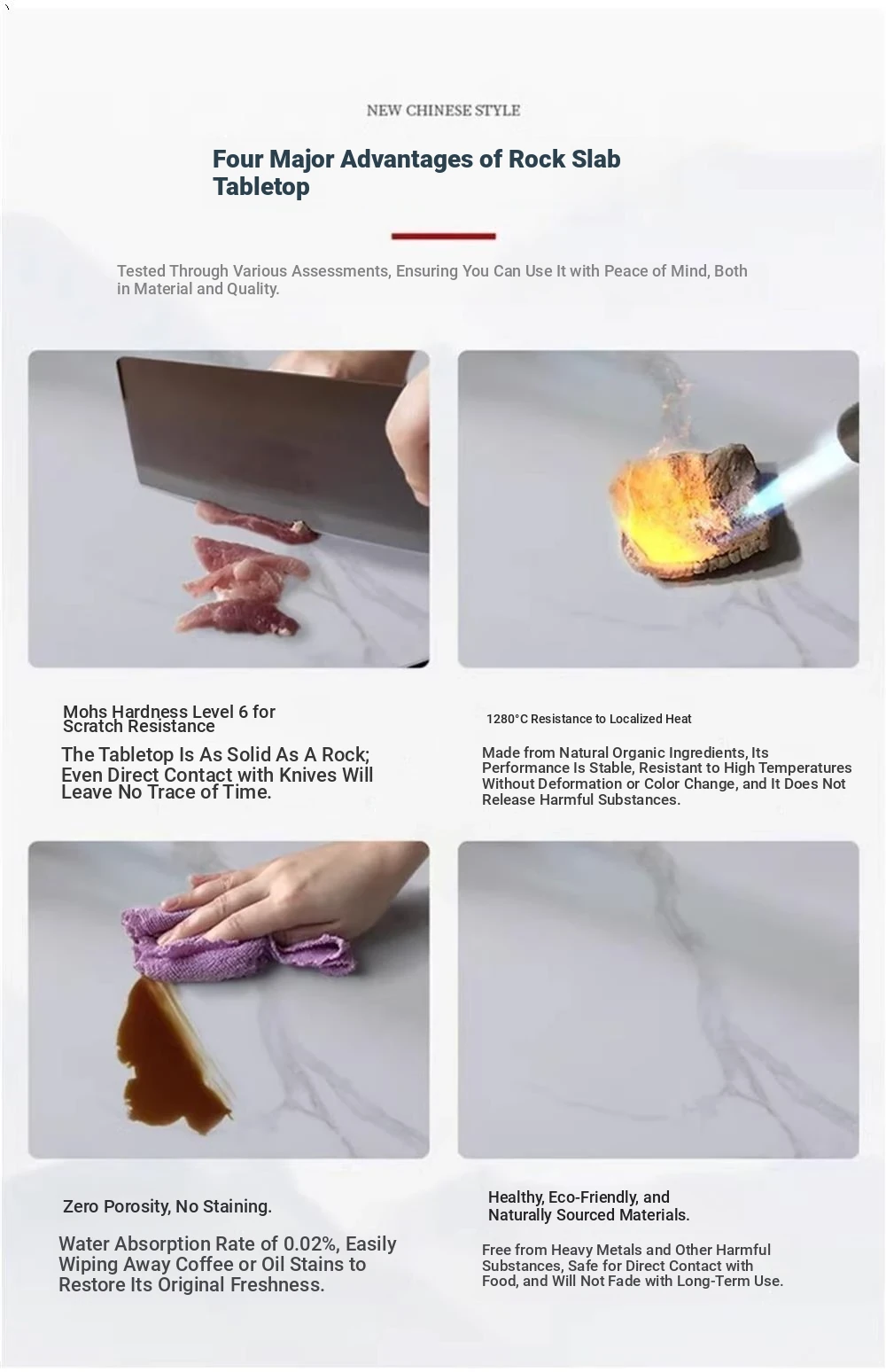 NEW CHINESE STYLE

Four Major Advantages of Rock Slab Tabletop

Tested Through Various Assessments, Ensuring You Can Use It with Peace of Mind, Both in Material and Quality.

Mohs Hardness Level 6 for Scratch Resistance

The Tabletop Is As Solid As A Rock; Even Direct Contact with Knives Will Leave No Trace of Time.

1280°C Resistance to Localized Heat

Made from Natural Organic Ingredients, Its Performance Is Stable, Resistant to High Temperatures Without Deformation or Color Change, and It Does Not Release Harmful Substances.

Zero Porosity, No Staining.

Water Absorption Rate of 0.02%, Easily Wiping Away Coffee or Oil Stains to Restore Its Original Freshness.

Healthy, Eco-Friendly, and Naturally Sourced Materials.

Free from Heavy Metals and Other Harmful Substances, Safe for Direct Contact with Food, and Will Not Fade with Long-Term Use.